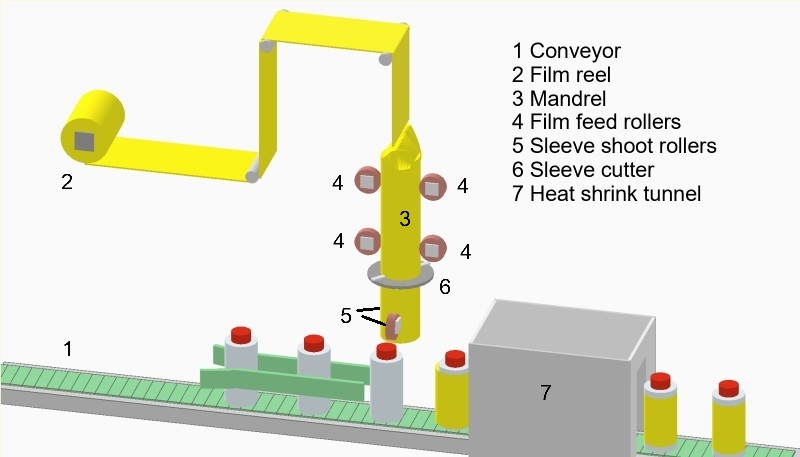 1 Conveyor
2 Film reel
3 Mandrel
4 Film feed rollers
5 Sleeve shoot rollers
6 Sleeve cutter
7 Heat shrink tunnel

2

4
4
3
4
4
6
5
1
7